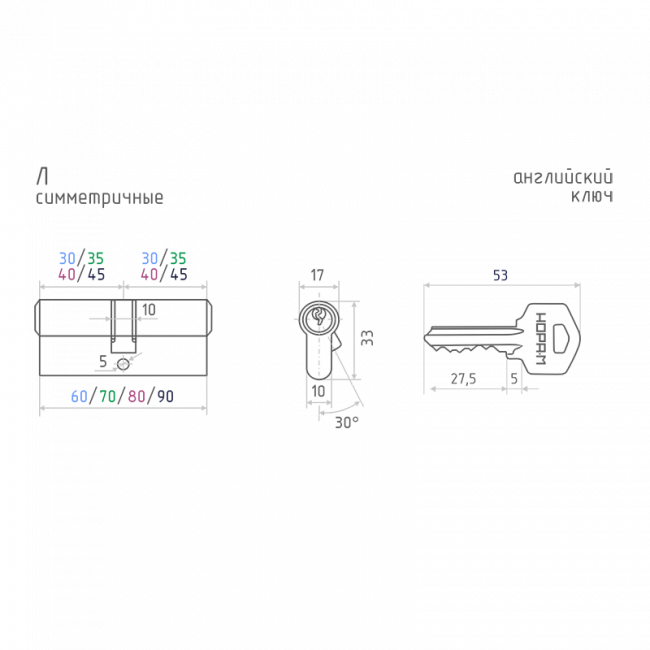 Л
симметричные

английский
ключ

30/35
40/45

30/35
40/45

10

5

60/70/80/90

17

33

10

30°

53

НОРА-М

27,5

5