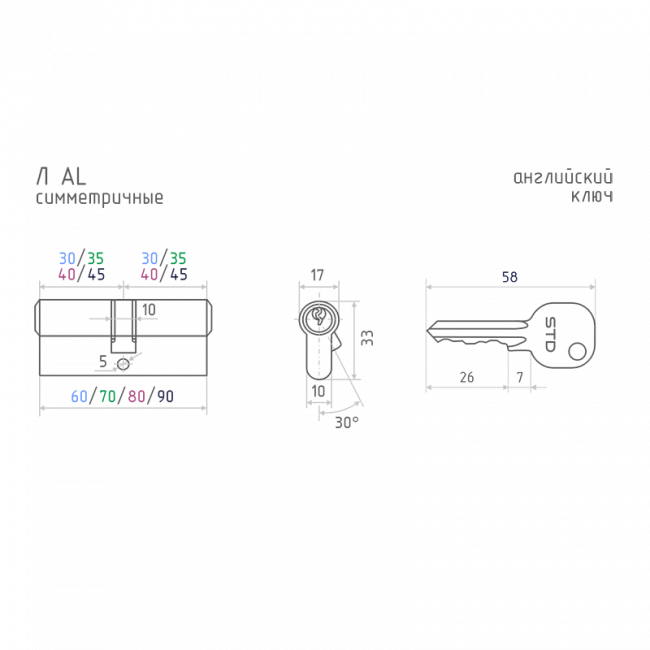 Л AL
симметричные

английский
ключ

30/35
40/45

30/35
40/45

10

5

60/70/80/90

17

33

10

30°

58

STD

26

7