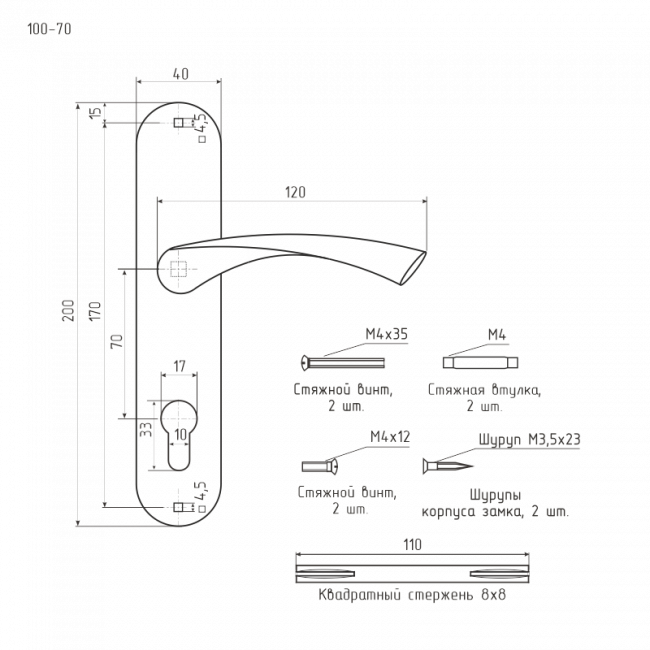 100-70

40

15

□4,5

120

200

170

70

17

33

10

□4,5

M4x35

Стяжной винт, 2 шт.

M4

Стяжная втулка, 2 шт.

M4x12

Стяжной винт, 2 шт.

Шуруп M3,5x23

Шурупы корпуса замка, 2 шт.

110

Квадратный стержень 8x8