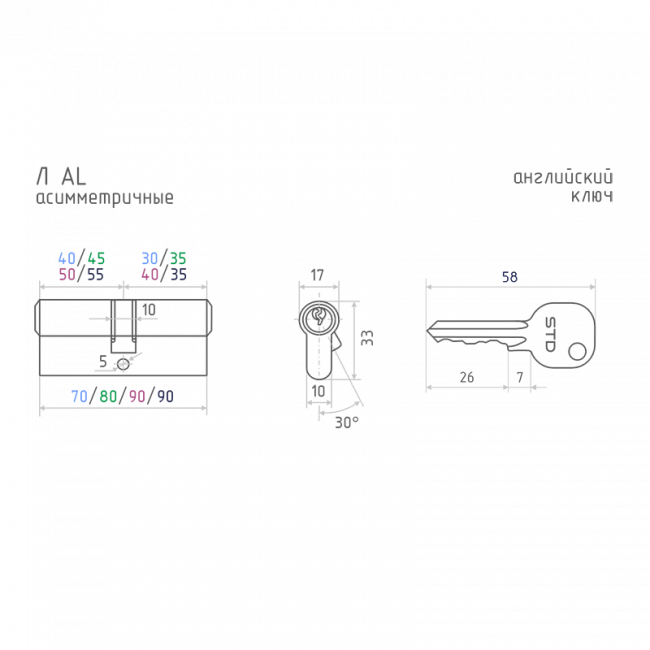 Л AL
асимметричные

английский
ключ

40/45
50/55

30/35
40/35

10

5

70/80/90/90

17

33

10

30°

58

STD

26

7