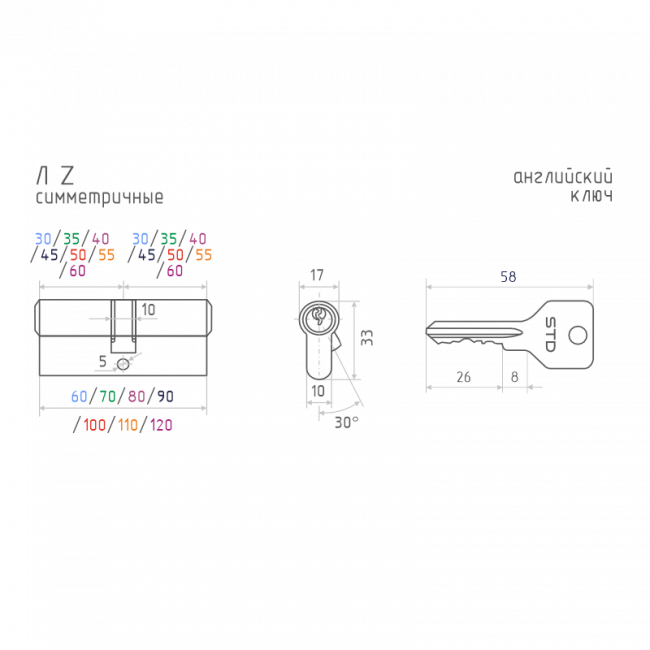 Л Z
симметричные

английский
ключ

30/35/40
/45/50/55
/60

30/35/40
/45/50/55
/60

10

5

60/70/80/90

/100/110/120

17

33

10

30°

58

STD

26

8