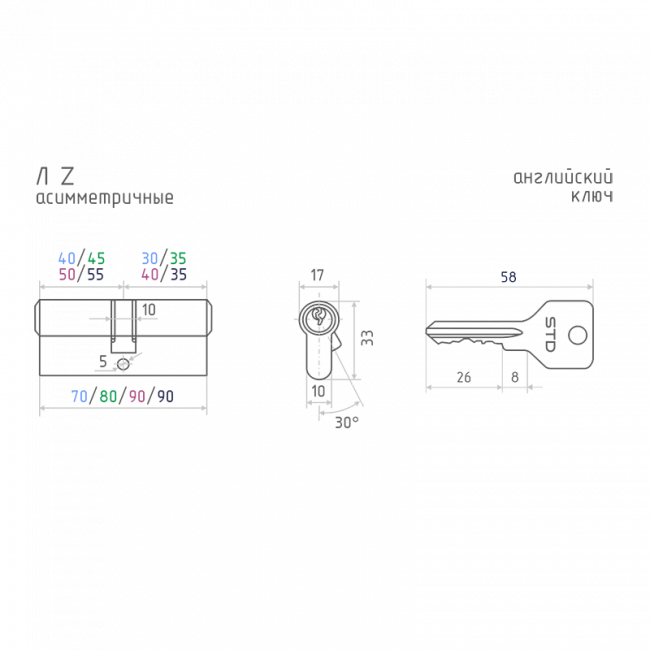 Л Z
асимметричные

английский
ключ

40/45
50/55

30/35
40/35

10

5

70/80/90/90

17

33

10

30°

58

STD

26

8