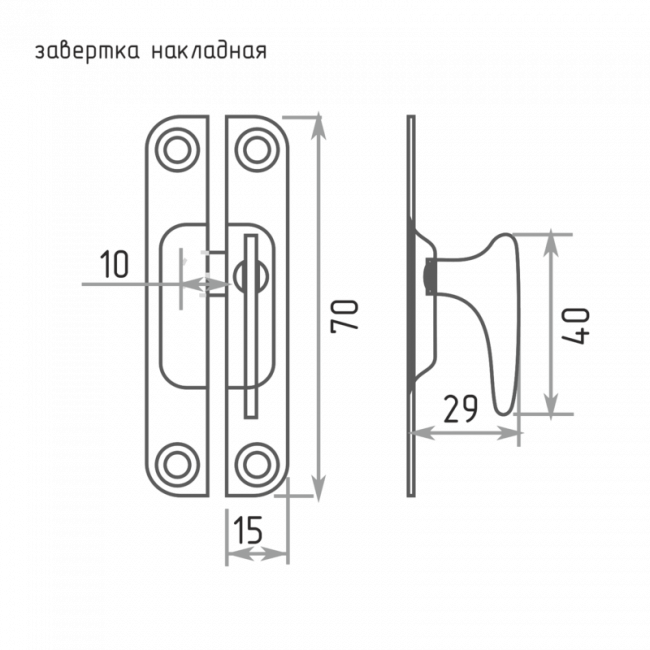 завертка накладная

10

70

15

40

29